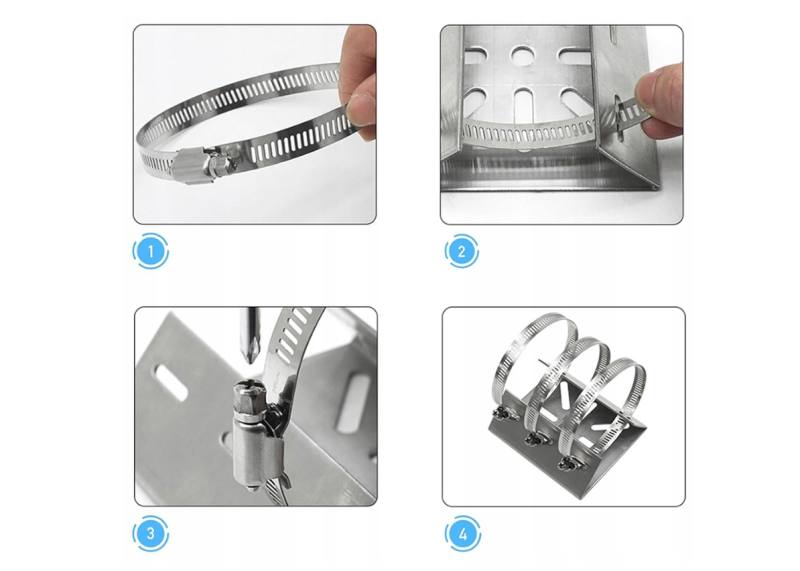 1

2

3

4