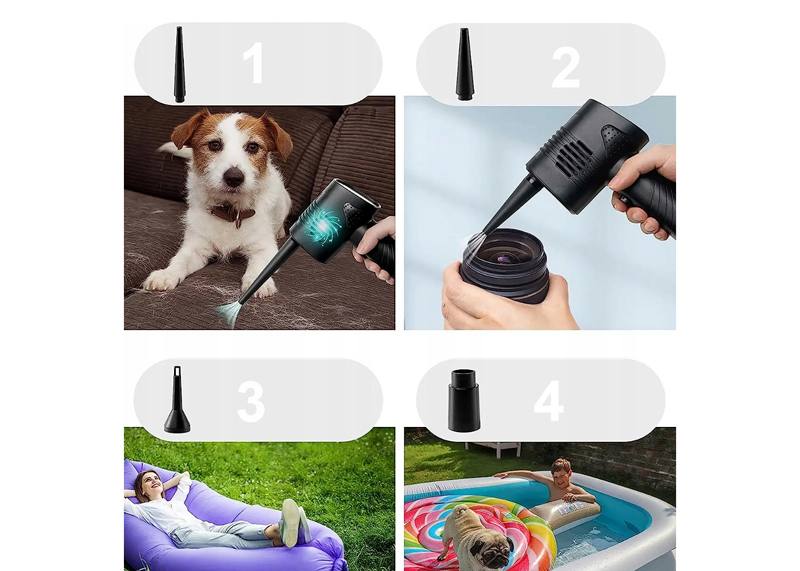 1

2

3

4